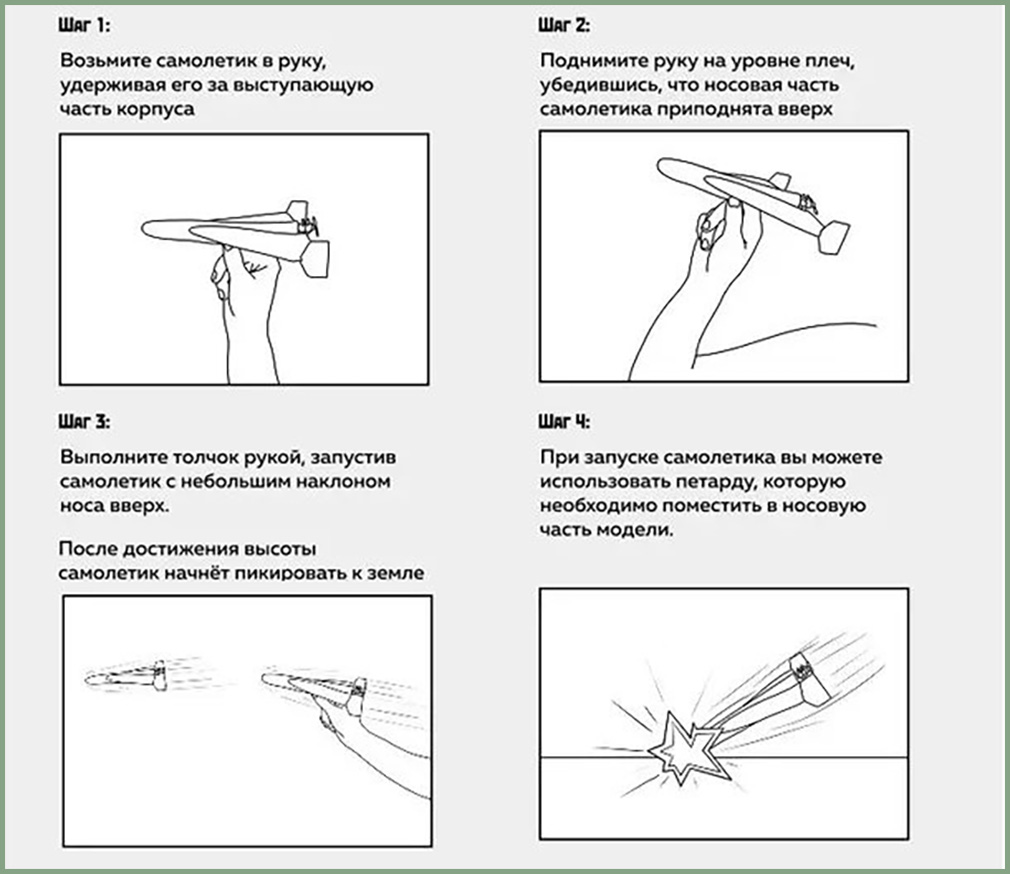 Шаг 1:

Возьмите самолетик в руку, удерживая его за выступающую часть корпуса

Шаг 2:

Поднимите руку на уровне плеч, убедившись, что носовая часть самолетика приподнята вверх

Шаг 3:

Выполните толчок рукой, запустив самолетик с небольшим наклоном носа вверх.

После достижения высоты самолетик начнёт пикировать к земле

Шаг 4:

При запуске самолетика вы можете использовать петарду, которую необходимо поместить в носовую часть модели.